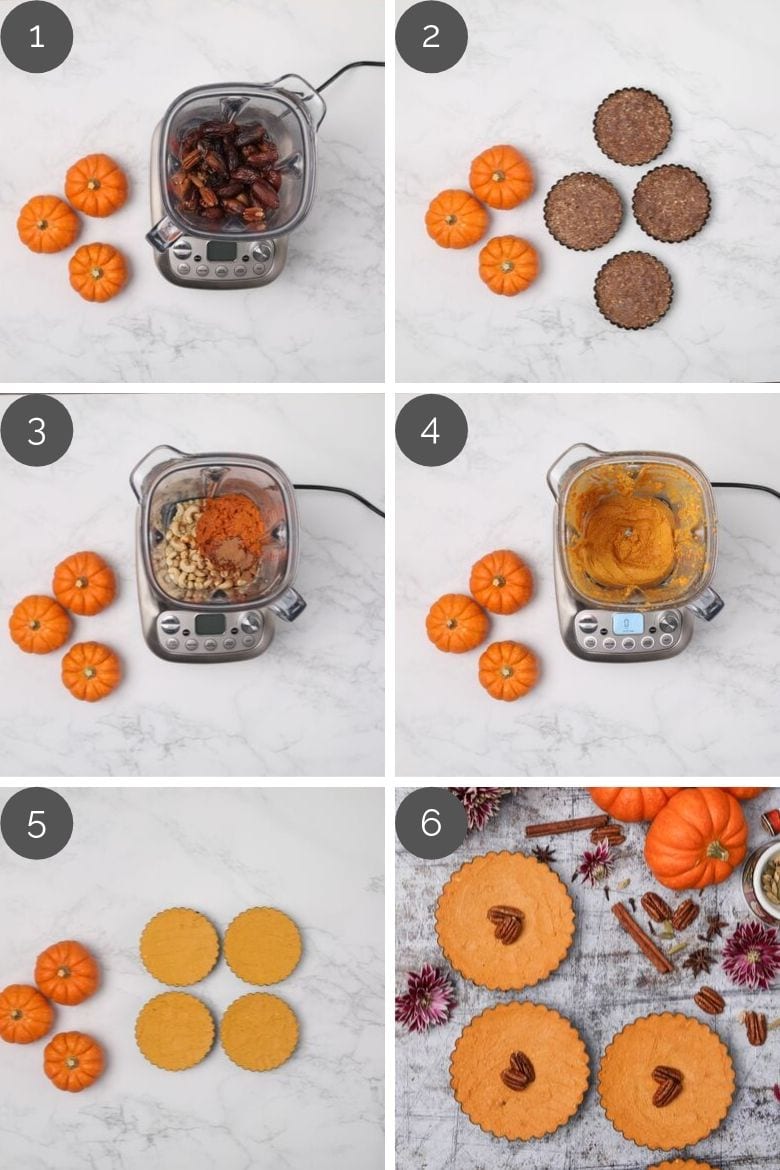 1

2

3

4

5

6