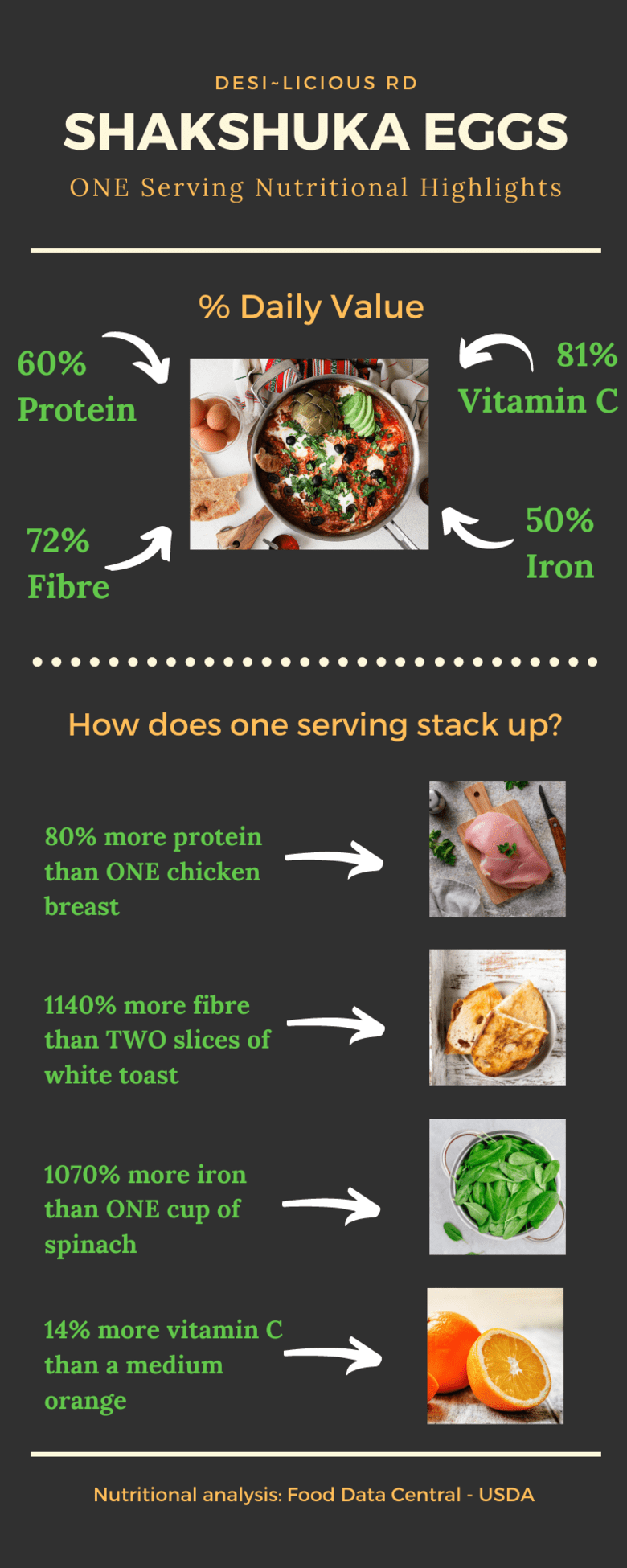 DESI~LICIOUS RD

SHAKSHUKA EGGS

ONE Serving Nutritional Highlights

% Daily Value

60% Protein

81% Vitamin C

72% Fibre

50% Iron

How does one serving stack up?

80% more protein than ONE chicken breast

1140% more fibre than TWO slices of white toast

1070% more iron than ONE cup of spinach

14% more vitamin C than a medium orange

Nutritional analysis: Food Data Central - USDA