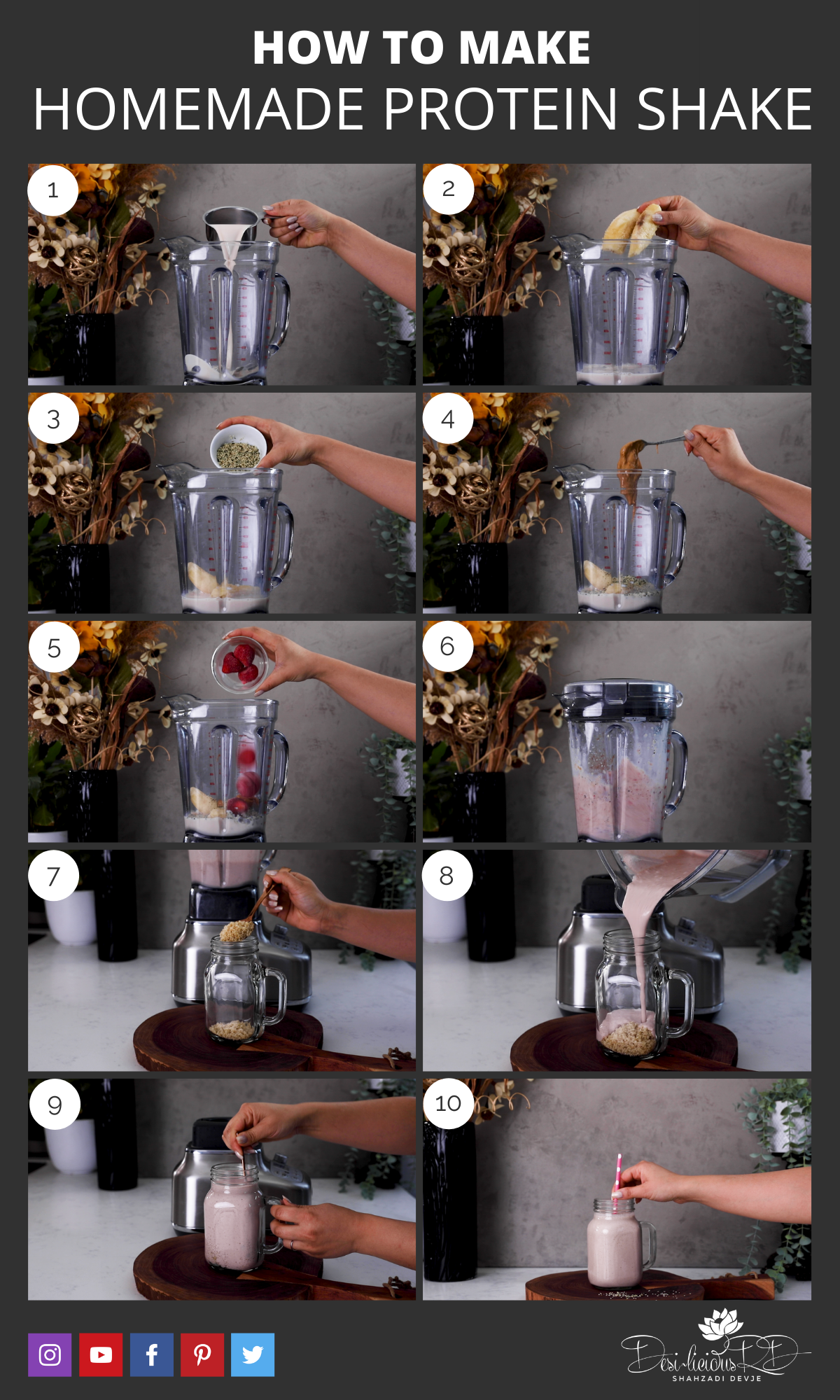 HOW TO MAKE
HOMEMADE PROTEIN SHAKE

1

2

3

4

5

6

7

8

9

10

Desi~licious RD
SHAHZADI DEVJE